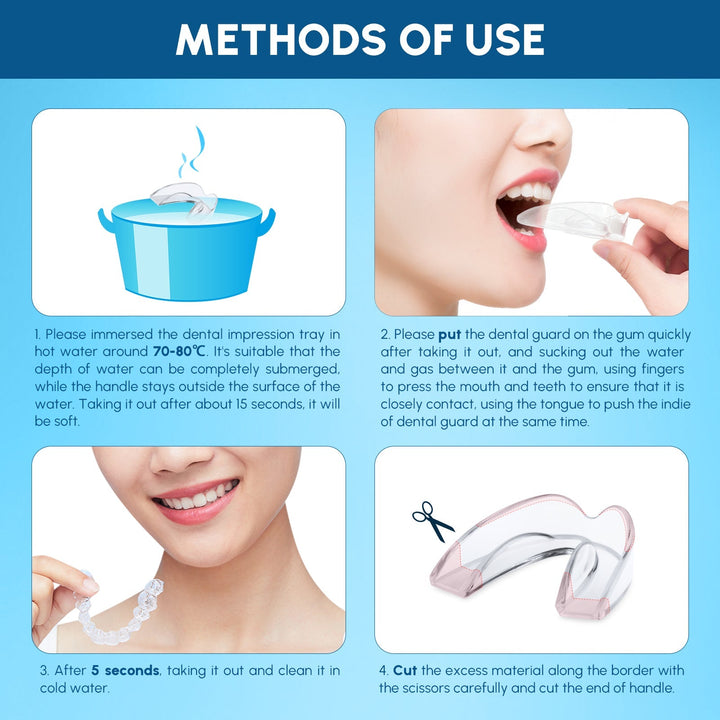 METHODS OF USE

1. Please immersed the dental impression tray in hot water around 70-80℃. It's suitable that the depth of water can be completely submerged, while the handle stays outside the surface of the water. Taking it out after about 15 seconds, it will be soft.

2. Please put the dental guard on the gum quickly after taking it out, and sucking out the water and gas between it and the gum, using fingers to press the mouth and teeth to ensure that it is closely contact, using the tongue to push the indie of dental guard at the same time.

3. After 5 seconds, taking it out and clean it in cold water.

4. Cut the excess material along the border with the scissors carefully and cut the end of handle.