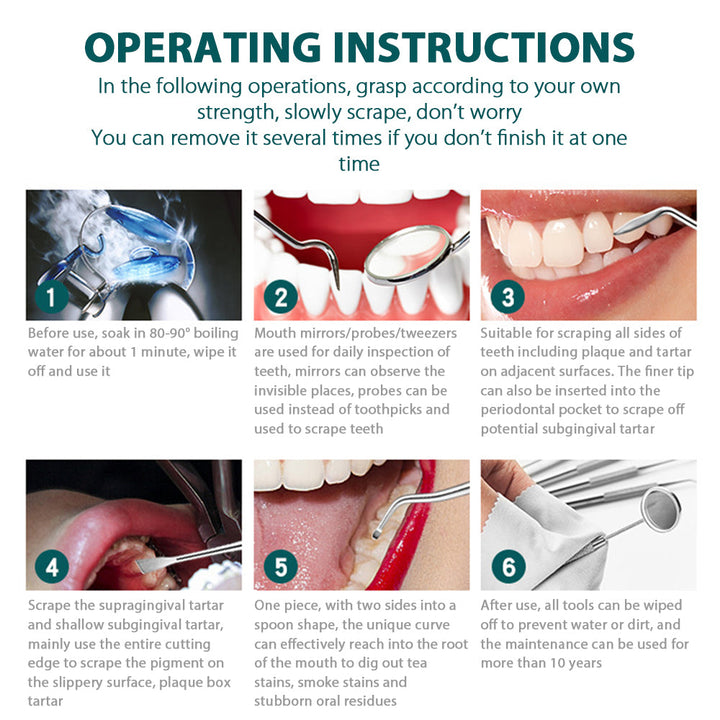 OPERATING INSTRUCTIONS

In the following operations, grasp according to your own strength, slowly scrape, don't worry
You can remove it several times if you don't finish it at one time

1

Before use, soak in 80-90° boiling water for about 1 minute, wipe it off and use it

2

Mouth mirrors/probes/tweezers are used for daily inspection of teeth, mirrors can observe the invisible places, probes can be used instead of toothpicks and used to scrape teeth

3

Suitable for scraping all sides of teeth including plaque and tartar on adjacent surfaces. The finer tip can also be inserted into the periodontal pocket to scrape off potential subgingival tartar

4

Scrape the supragingival tartar and shallow subgingival tartar, mainly use the entire cutting edge to scrape the pigment on the slippery surface, plaque box tartar

5

One piece, with two sides into a spoon shape, the unique curve can effectively reach into the root of the mouth to dig out tea stains, smoke stains and stubborn oral residues

6

After use, all tools can be wiped off to prevent water or dirt, and the maintenance can be used for more than 10 years