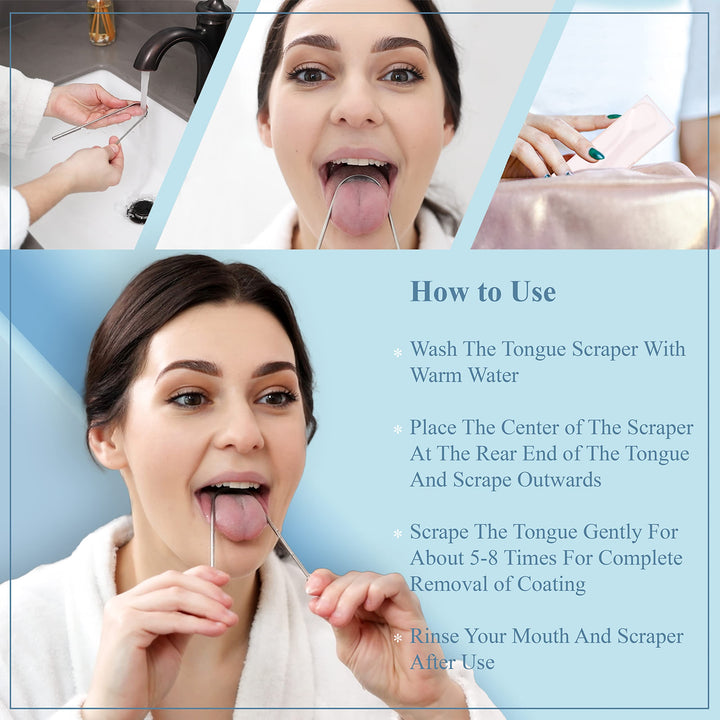 How to Use

* Wash The Tongue Scraper With Warm Water

* Place The Center of The Scraper At The Rear End of The Tongue And Scrape Outwards

* Scrape The Tongue Gently For About 5-8 Times For Complete Removal of Coating

* Rinse Your Mouth And Scraper After Use